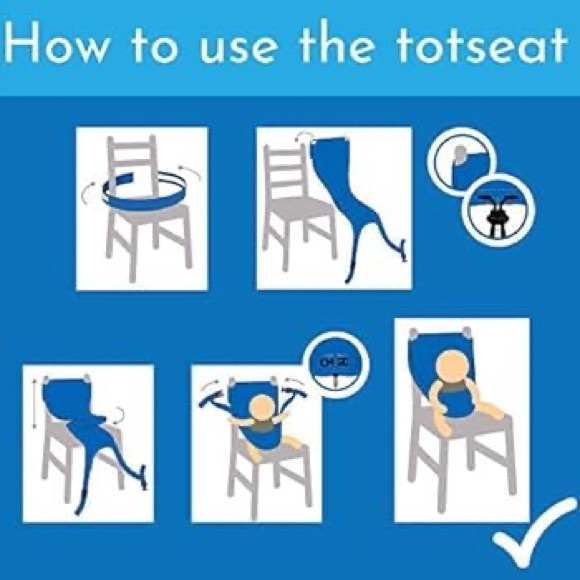 How to use the totseat